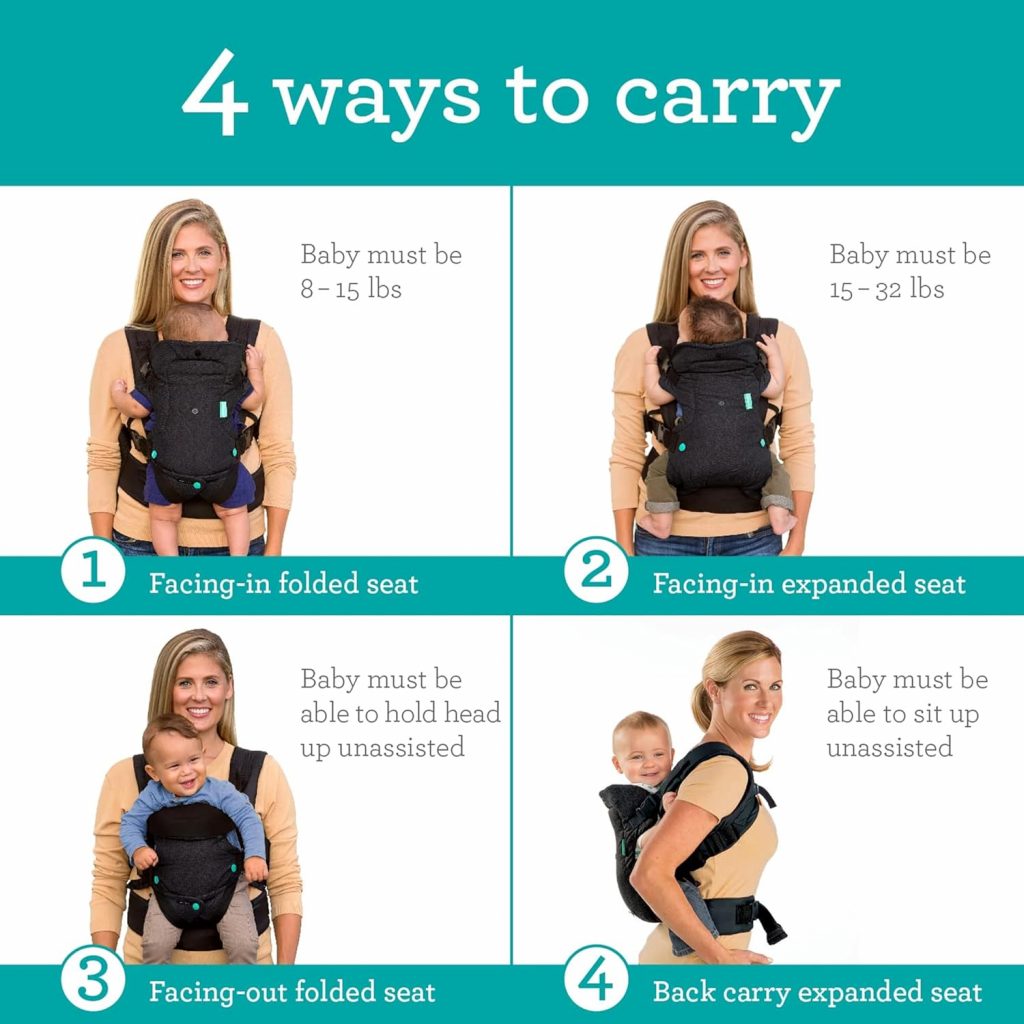 4 ways to carry

Baby must be 8 – 15 lbs

1 Facing-in folded seat

Baby must be 15 – 32 lbs

2 Facing-in expanded seat

Baby must be able to hold head up unassisted

3 Facing-out folded seat

Baby must be able to sit up unassisted

4 Back carry expanded seat