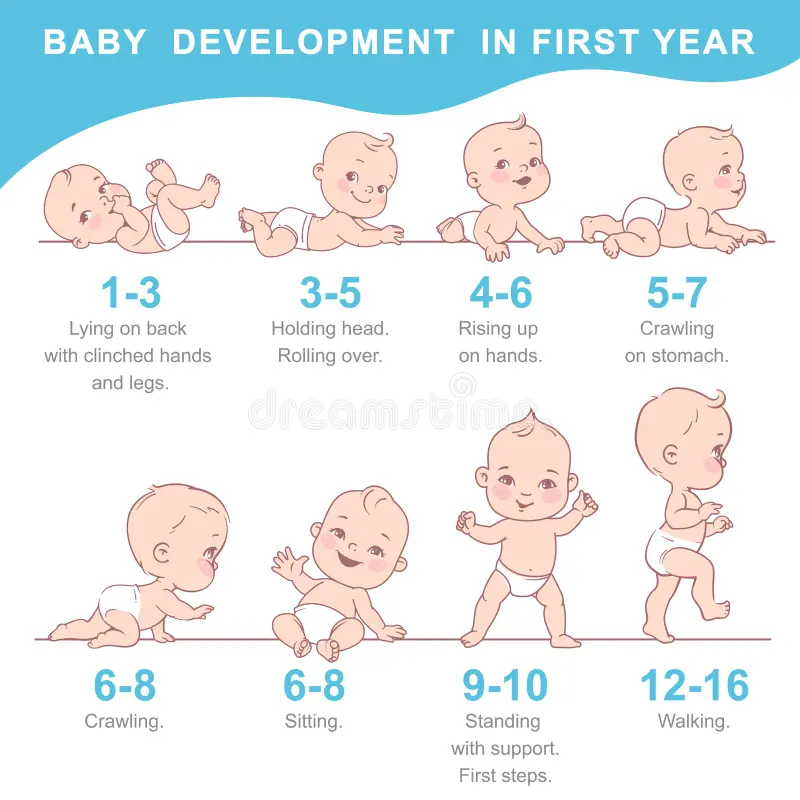 BABY DEVELOPMENT IN FIRST YEAR

1-3
Lying on back with clinched hands and legs.

3-5
Holding head. Rolling over.

4-6
Rising up on hands.

5-7
Crawling on stomach.

dreamstime

6-8
Crawling.

6-8
Sitting.

9-10
Standing with support. First steps.

12-16
Walking.