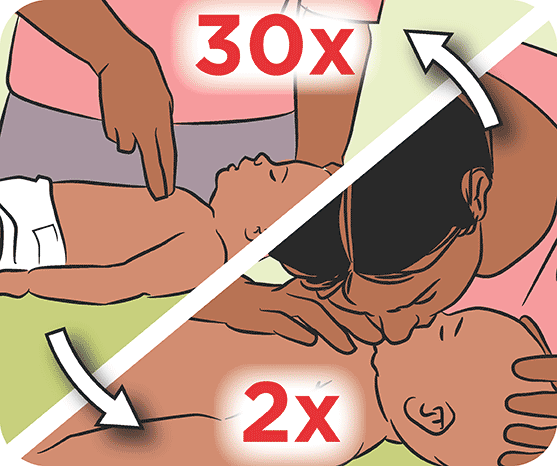 30x

2x